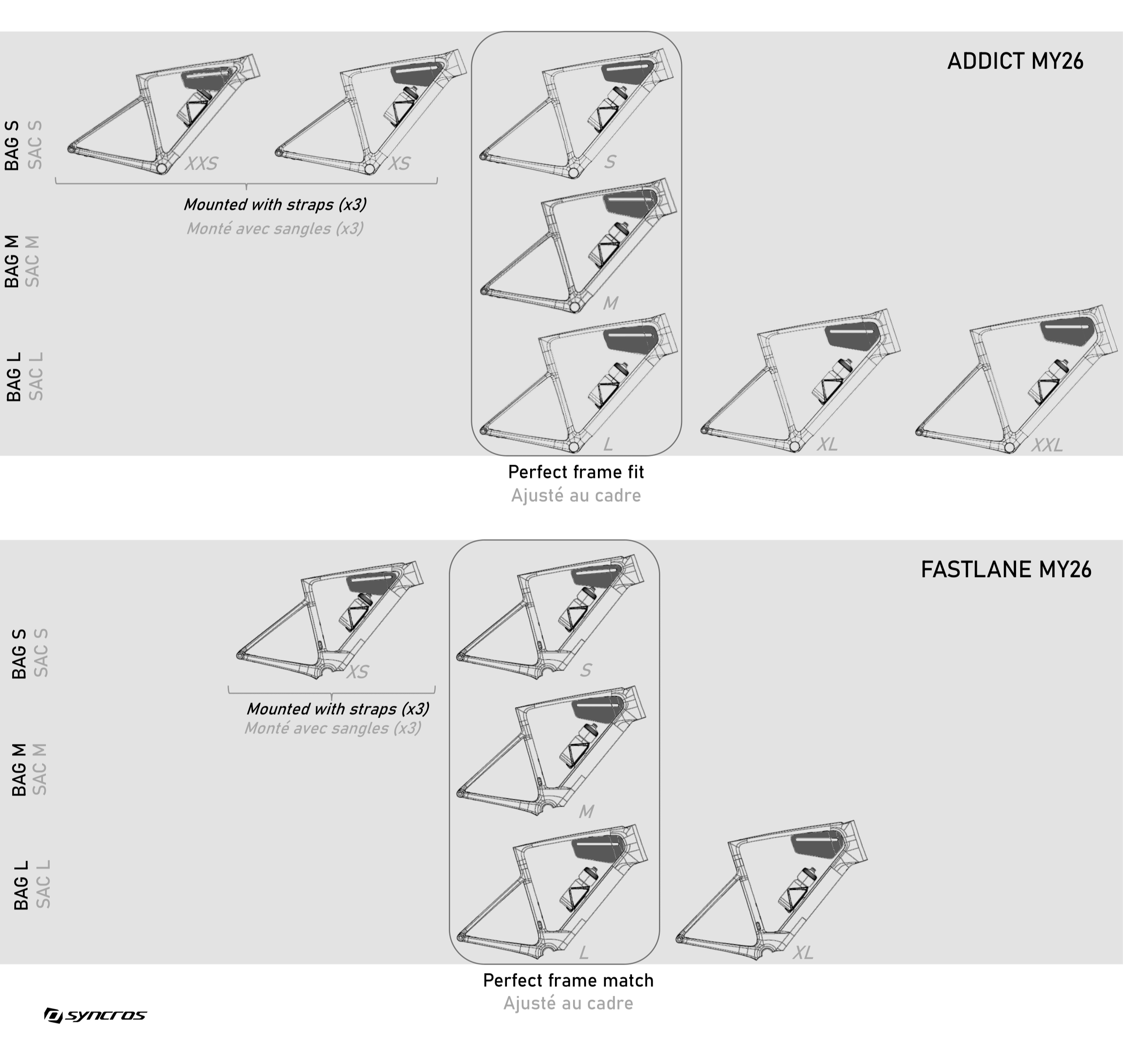 ADDICT MY26

BAG S
SAC S

XXS

XS

S

Mounted with straps (x3)
Monté avec sangles (x3)

BAG M
SAC M

M

BAG L
SAC L

L

XL

XXL

Perfect frame fit
Ajusté au cadre

FASTLANE MY26

BAG S
SAC S

XS

S

Mounted with straps (x3)
Monté avec sangles (x3)

BAG M
SAC M

M

BAG L
SAC L

L

XL

Perfect frame match
Ajusté au cadre

syncros